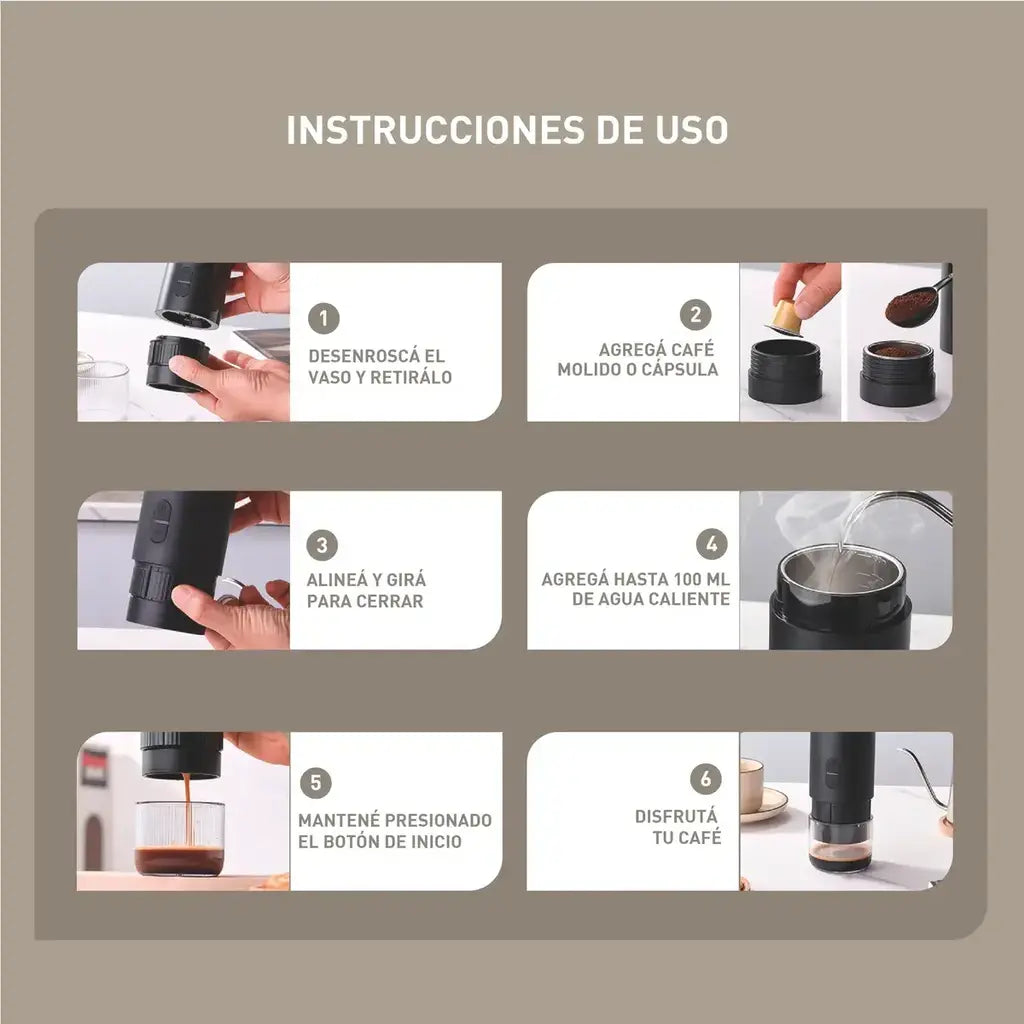 INSTRUCCIONES DE USO

1
DESENROSCÁ EL VASO Y RETIRÁLO

2
AGREGÁ CAFÉ MOLIDO O CÁPSULA

3
ALINEÁ Y GIRÁ PARA CERRAR

4
AGREGÁ HASTA 100 ML DE AGUA CALIENTE

5
MANTENÉ PRESIONADO EL BOTÓN DE INICIO

6
DISFRUTÁ TU CAFÉ